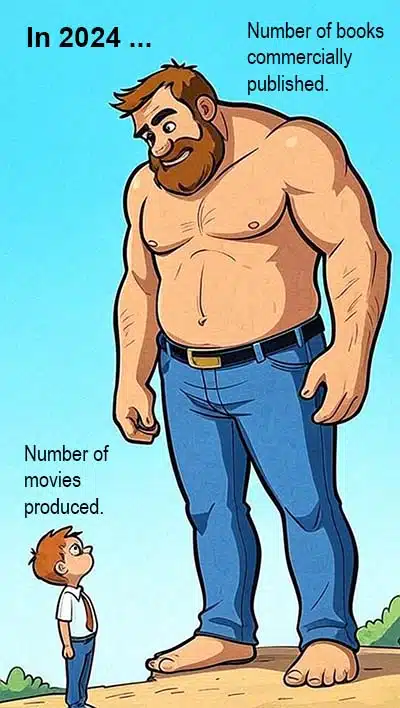 In 2024 ...

Number of books commercially published.

Number of movies produced.